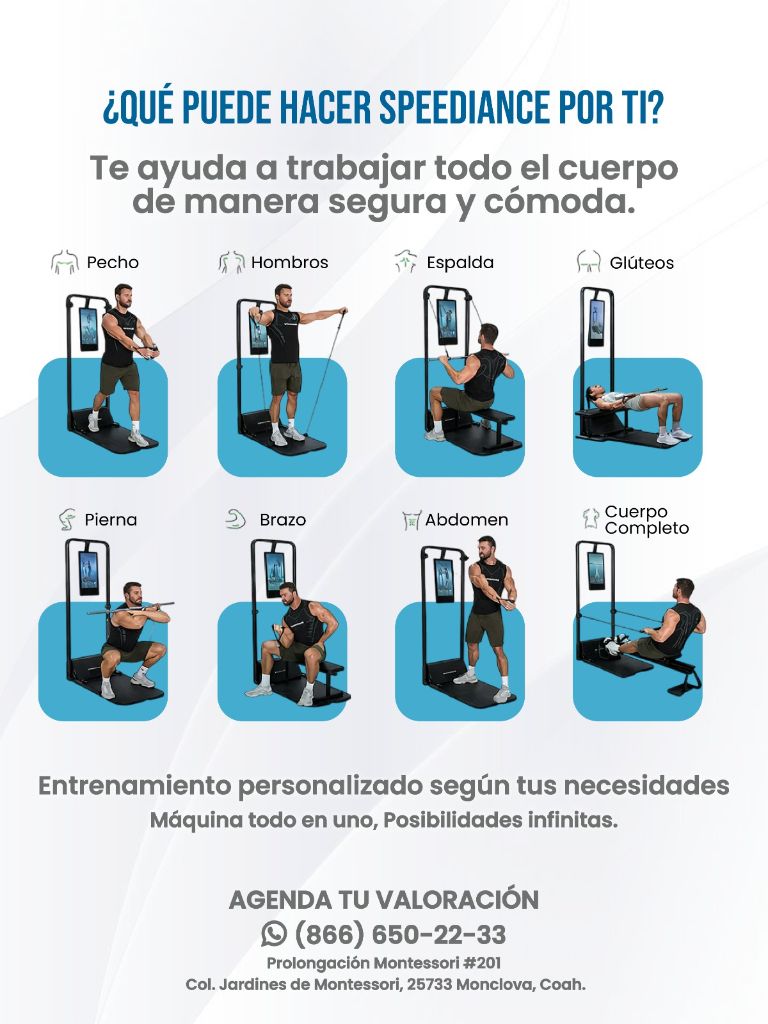 ¿QUÉ PUEDE HACER SPEEDIANCE POR TI?

Te ayuda a trabajar todo el cuerpo de manera segura y cómoda.

Pecho

Hombros

Espalda

Glúteos

Pierna

Brazo

Abdomen

Cuerpo Completo

Entrenamiento personalizado según tus necesidades

Máquina todo en uno, Posibilidades infinitas.

AGENDA TU VALORACIÓN

(866) 650-22-33

Prolongación Montessori #201

Col. Jardines de Montessori, 25733 Monclova, Coah.